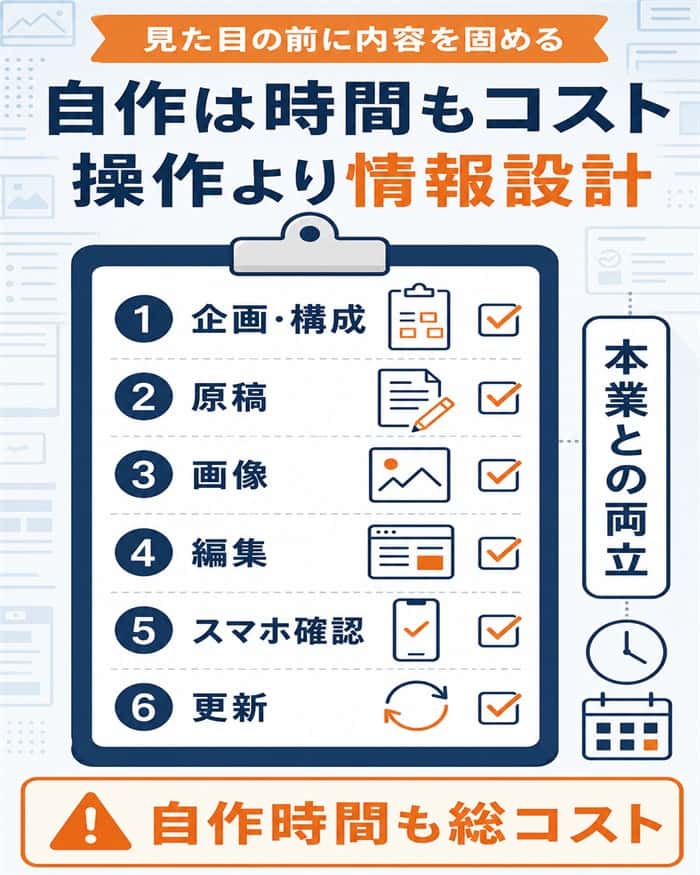 見た目の前に内容を固める

自作は時間もコスト
操作より情報設計

1 企画・構成
2 原稿
3 画像
4 編集
5 スマホ確認
6 更新

本業との両立

自作時間も総コスト