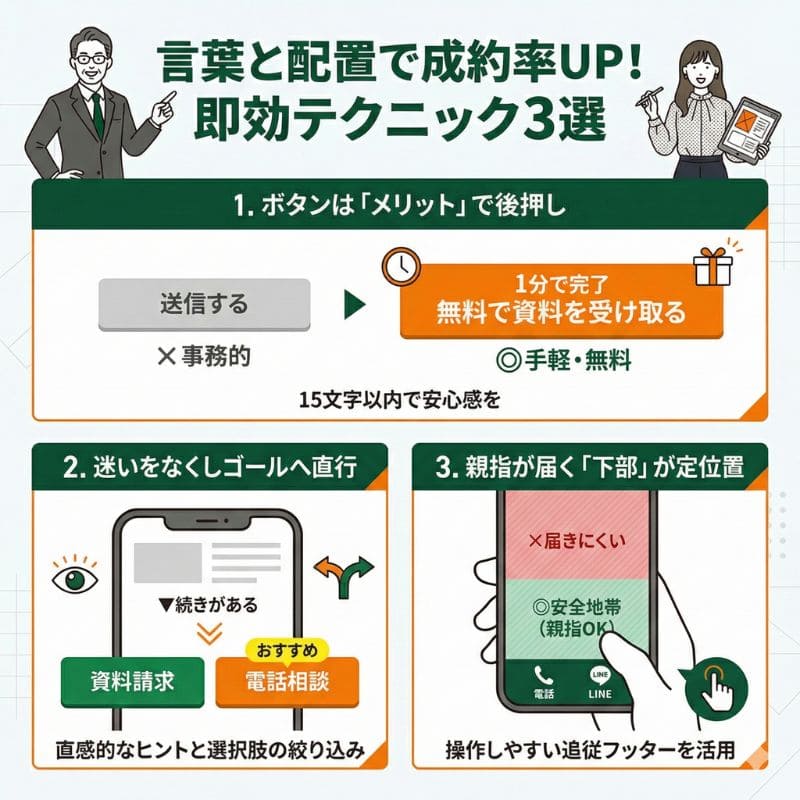 言葉と配置で成約率UP！
即効テクニック3選

1. ボタンは「メリット」で後押し

送信する

×事務的

1分で完了
無料で資料を受け取る

◎手軽・無料

15文字以内で安心感を

2. 迷いをなくしゴールへ直行

▼続きがある

資料請求

おすすめ
電話相談

直感的なヒントと選択肢の絞り込み

3. 親指が届く「下部」が定位置

×届きにくい

◎安全地帯
(親指OK)

電話

LINE
LINE

操作しやすい追従フッターを活用