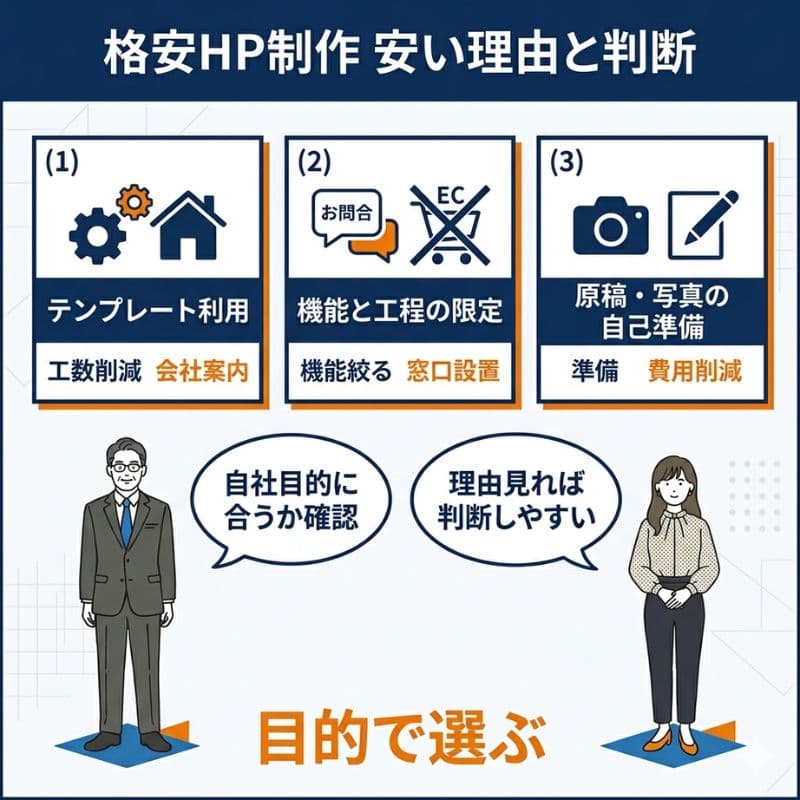 格安HP制作 安い理由と判断

(1)

テンプレート利用

工数削減 会社案内

(2)

お問合

EC

機能と工程の限定

機能絞る 窓口設置

(3)

原稿・写真の自己準備

準備 費用削減

自社目的に合うか確認

理由見れば判断しやすい

目的で選ぶ